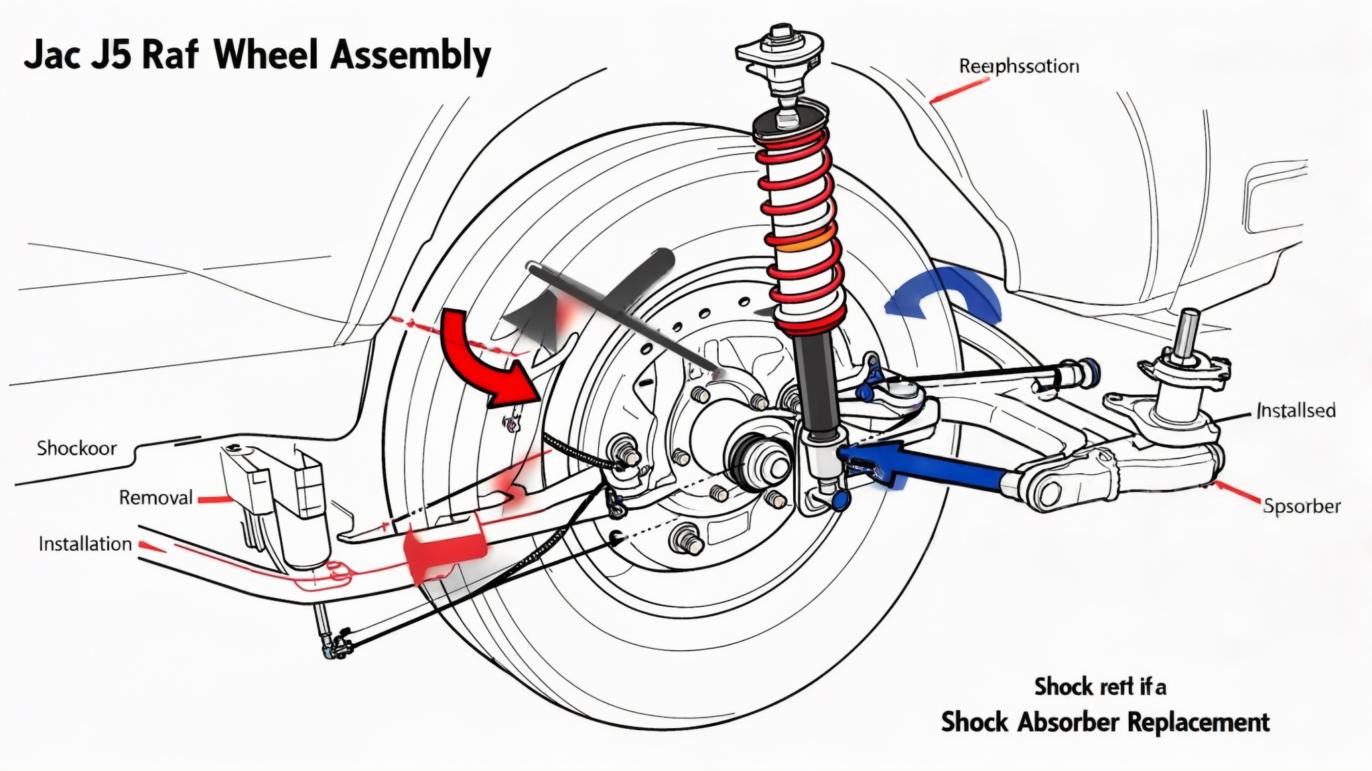 Jac J5 Raf Wheel Assembly

Reephssotion

Shockoor

Removal

Installation

Installsed

Spsorber

Shock rett if a

Shock Absorber Replacement